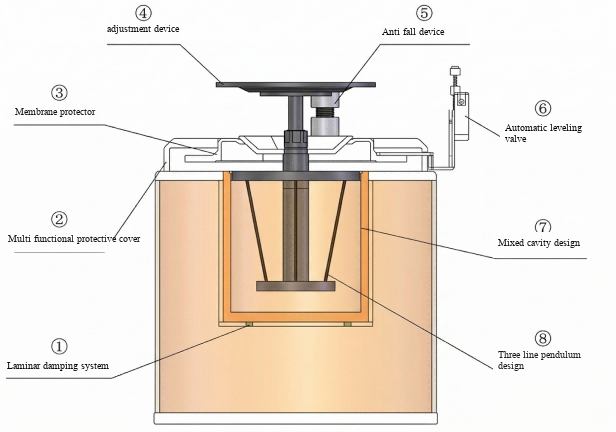 ④
adjustment device

⑤
Anti fall device

③
Membrane protector

⑥
Automatic leveling valve

②
Multi functional protective cover

⑦
Mixed cavity design

①
Laminar damping system

⑧
Three line pendulum design